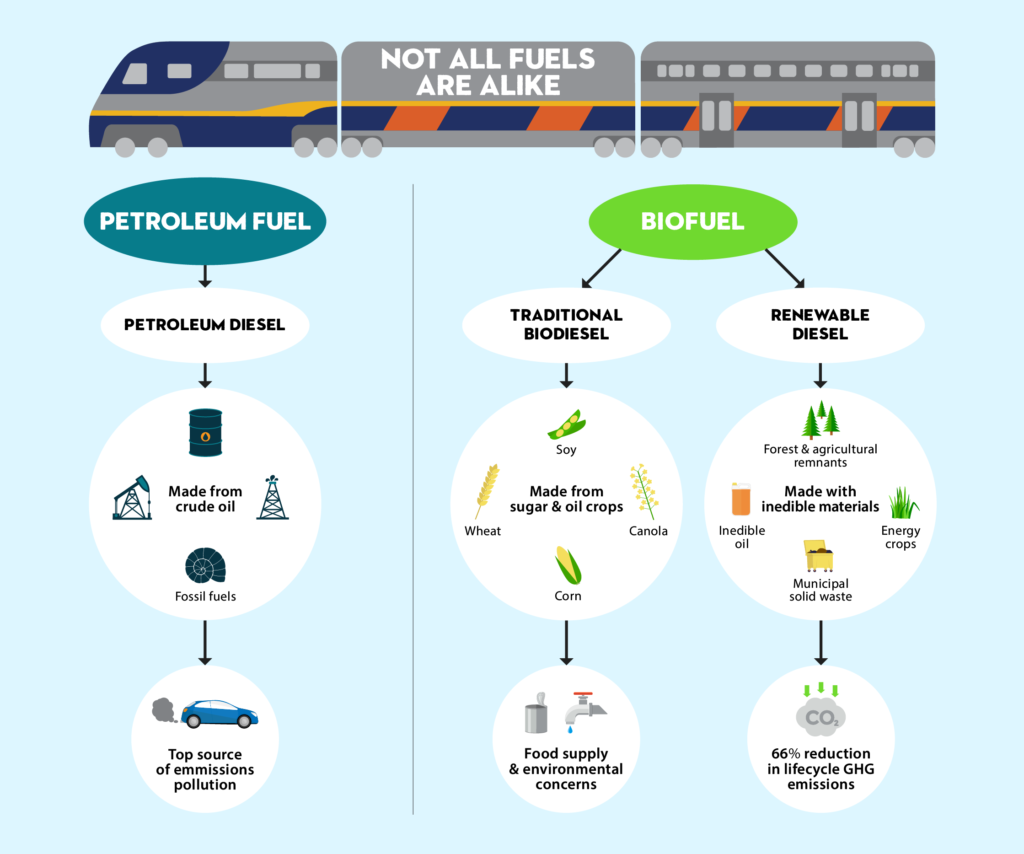 NOT ALL FUELS ARE ALIKE

PETROLEUM FUEL

PETROLEUM DIESEL

Made from crude oil

Fossil fuels

Top source of emmissions pollution

BIOFUEL

TRADITIONAL BIODIESEL

Soy

Wheat

Made from sugar & oil crops

Canola

Corn

Food supply & environmental concerns

RENEWABLE DIESEL

Forest & agricultural remnants

Inedible oil

Made with inedible materials

Energy crops

Municipal solid waste

$CO_2$

66% reduction in lifecycle GHG emissions